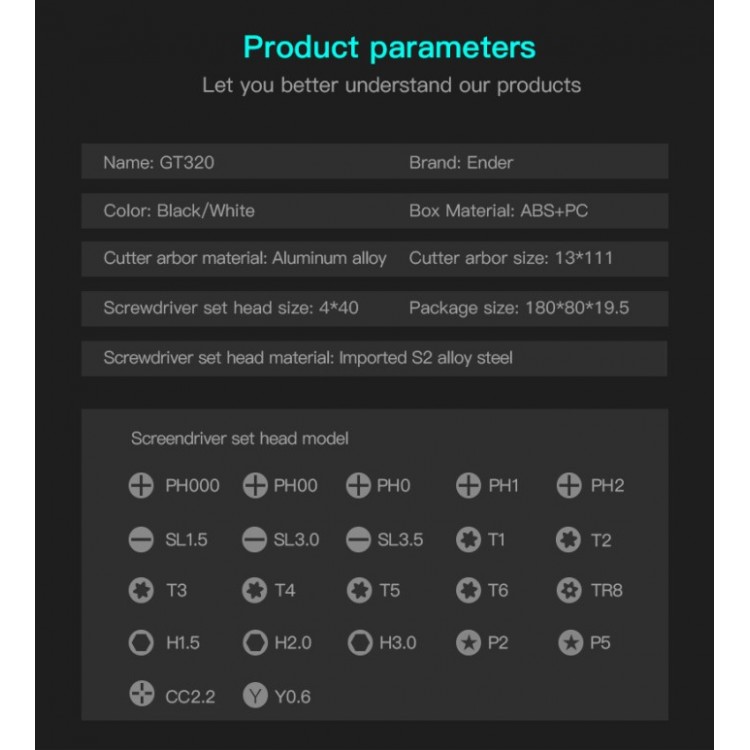 Product parameters

Let you better understand our products

Name: GT320

Brand: Ender

Color: Black/White

Box Material: ABS+PC

Cutter arbor material: Aluminum alloy

Cutter arbor size: 13*111

Screwdriver set head size: 4*40

Package size: 180*80*19.5

Screwdriver set head material: Imported S2 alloy steel

Screendriver set head model

PH000 PH00 PH0 PH1 PH2

SL1.5 SL3.0 SL3.5 T1 T2

T3 T4 T5 T6 TR8

H1.5 H2.0 H3.0 P2 P5

CC2.2 Y0.6